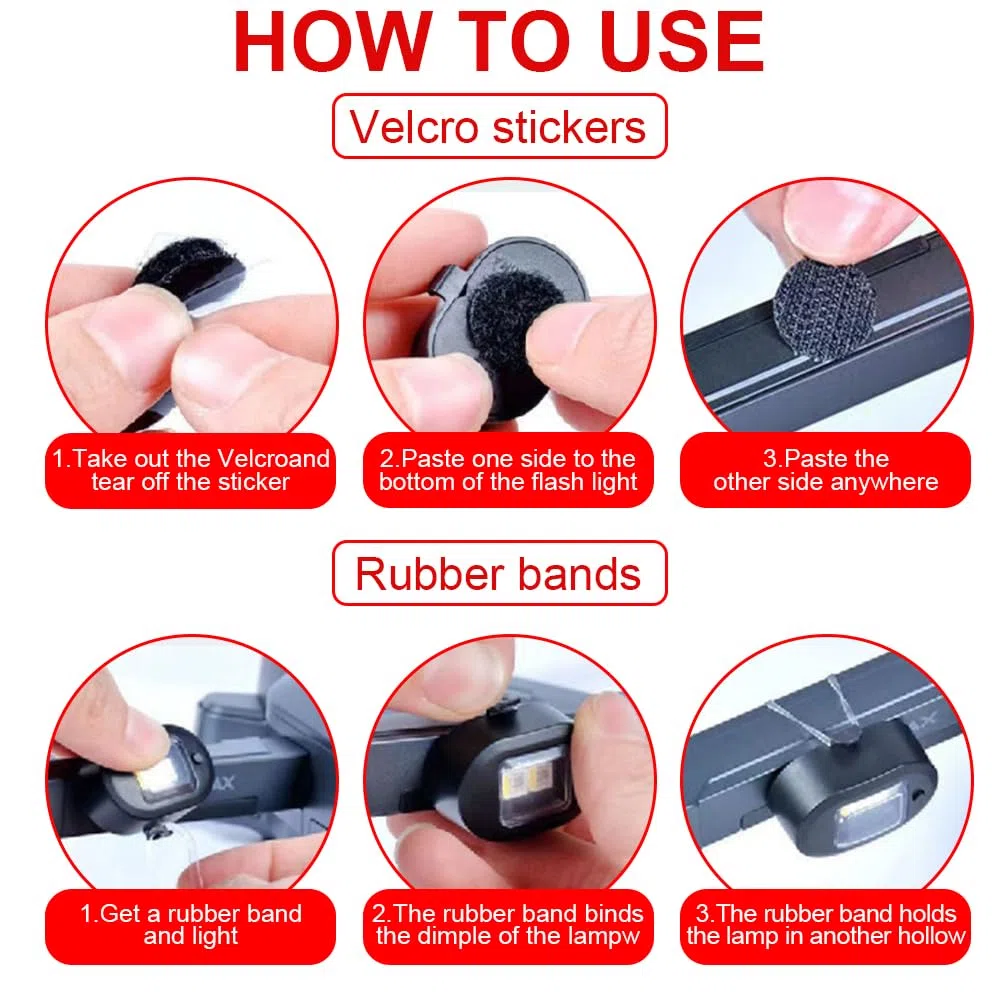 HOW TO USE

Velcro stickers

1.Take out the Velcroand tear off the sticker

2.Paste one side to the bottom of the flash light

3.Paste the other side anywhere

Rubber bands

1.Get a rubber band and light

2.The rubber band binds the dimple of the lampw

3.The rubber band holds the lamp in another hollow