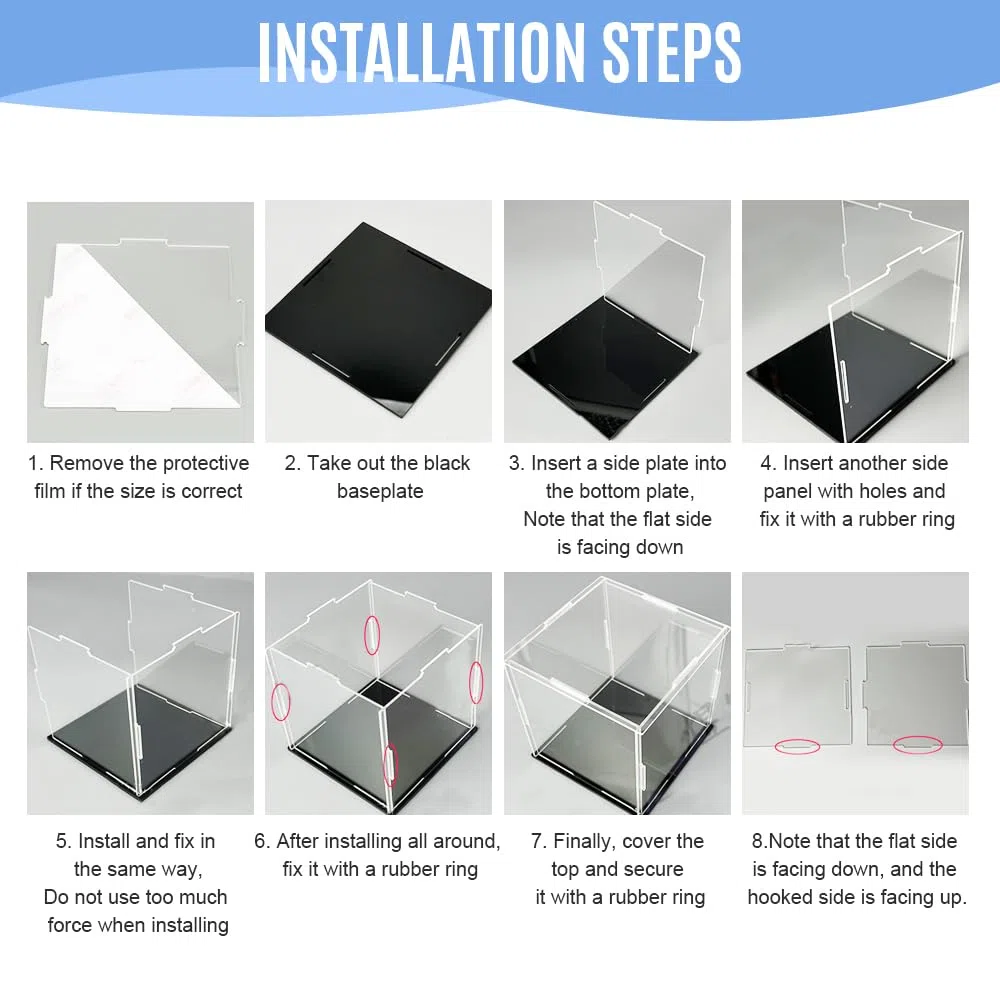 INSTALLATION STEPS

1. Remove the protective film if the size is correct

2. Take out the black baseplate

3. Insert a side plate into the bottom plate, Note that the flat side is facing down

4. Insert another side panel with holes and fix it with a rubber ring

5. Install and fix in the same way, Do not use too much force when installing

6. After installing all around, fix it with a rubber ring

7. Finally, cover the top and secure it with a rubber ring

8.Note that the flat side is facing down, and the hooked side is facing up.