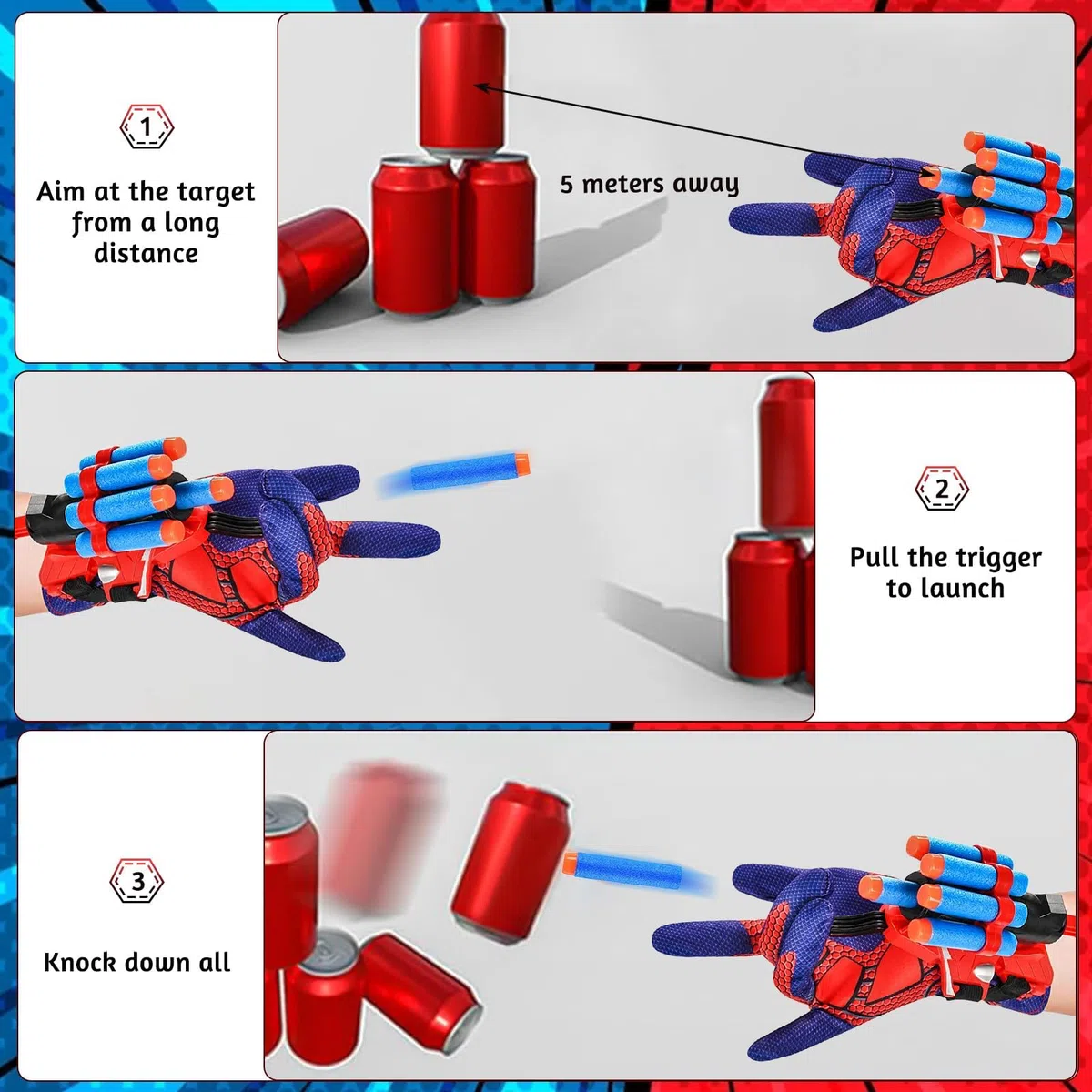 1

Aim at the target from a long distance

5 meters away

2

Pull the trigger to launch

3

Knock down all