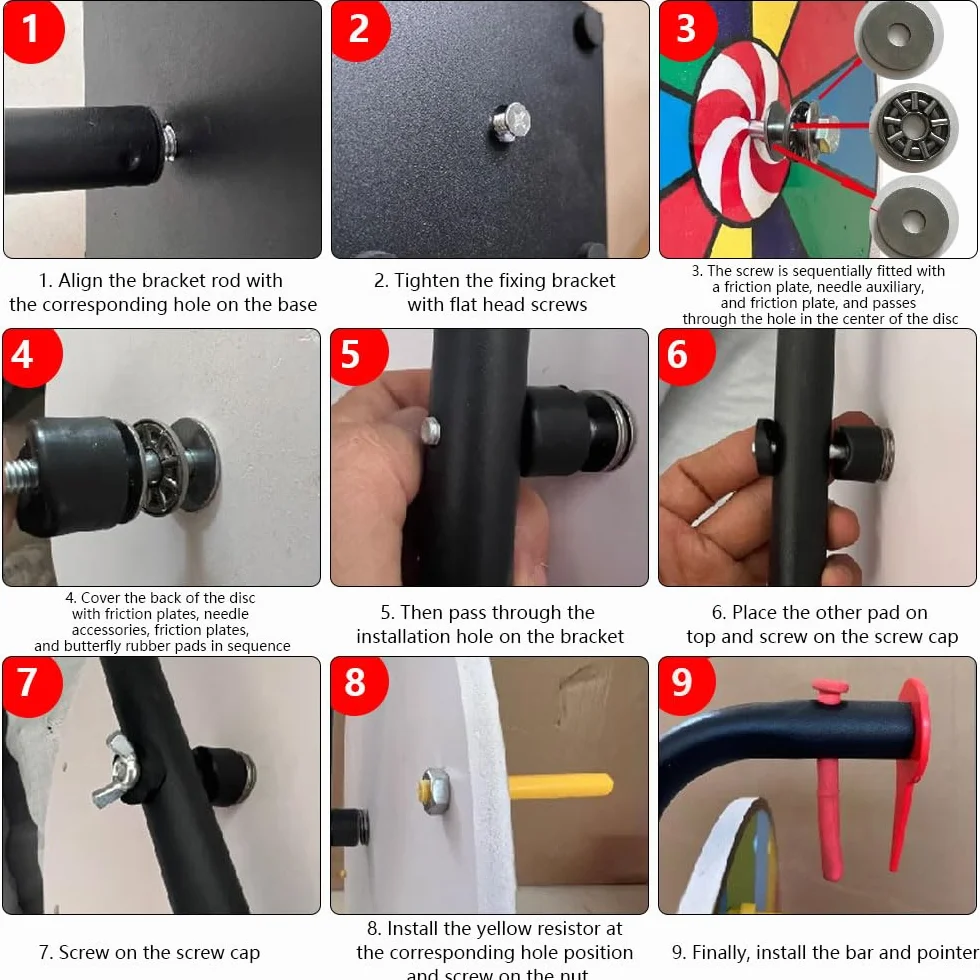 1

1. Align the bracket rod with the corresponding hole on the base

2

2. Tighten the fixing bracket with flat head screws

3

3. The screw is sequentially fitted with a friction plate, needle auxiliary, and friction plate, and passes through the hole in the center of the disc

4

4. Cover the back of the disc with friction plates, needle accessories, friction plates, and butterfly rubber pads in sequence

5

5. Then pass through the installation hole on the bracket

6

6. Place the other pad on top and screw on the screw cap

7

7. Screw on the screw cap

8

8. Install the yellow resistor at the corresponding hole position and screw on the nut

9

9. Finally, install the bar and pointer