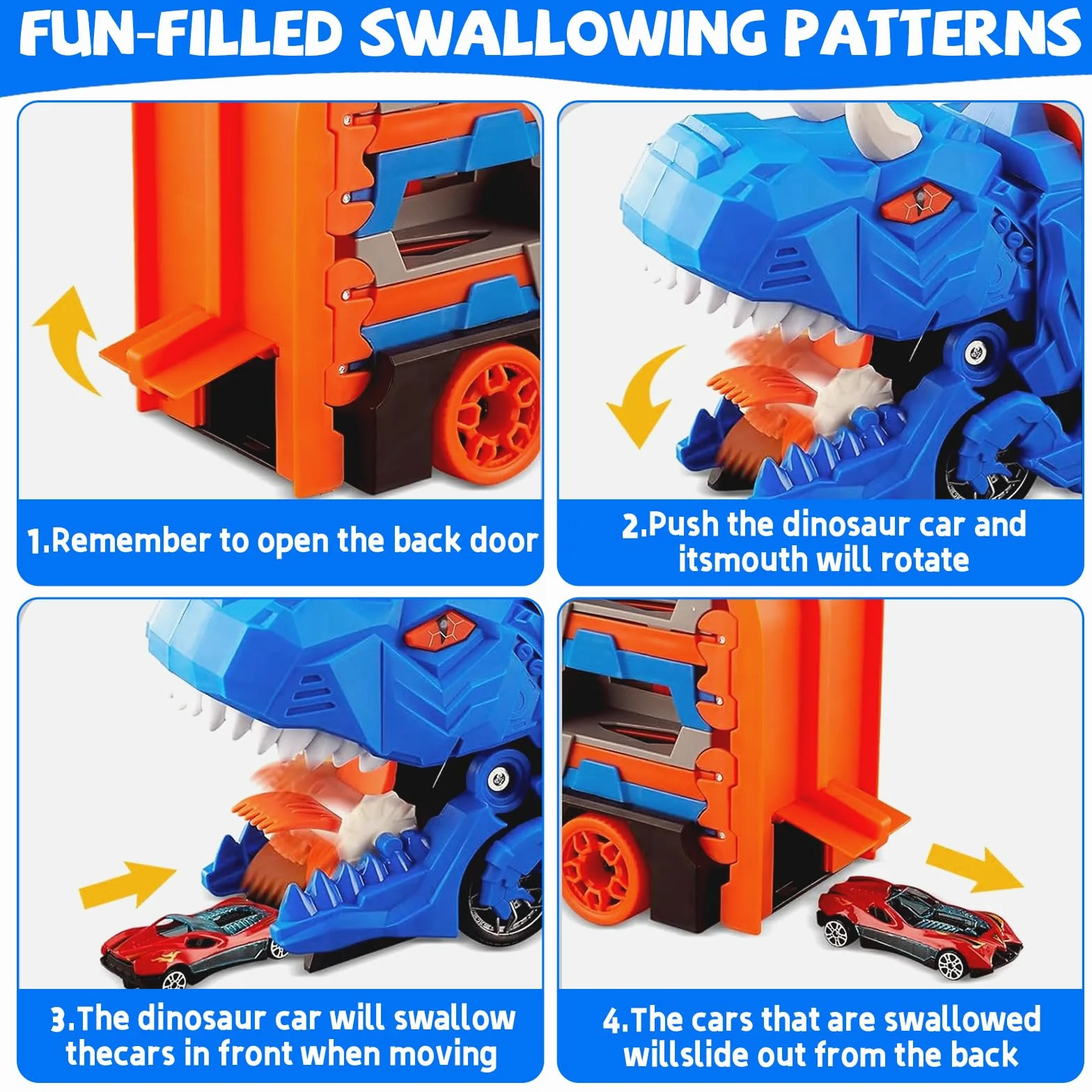 FUN-FILLED SWALLOWING PATTERNS

1.Remember to open the back door

2.Push the dinosaur car and itsmouth will rotate

3.The dinosaur car will swallow thecars in front when moving

4.The cars that are swallowed willslide out from the back